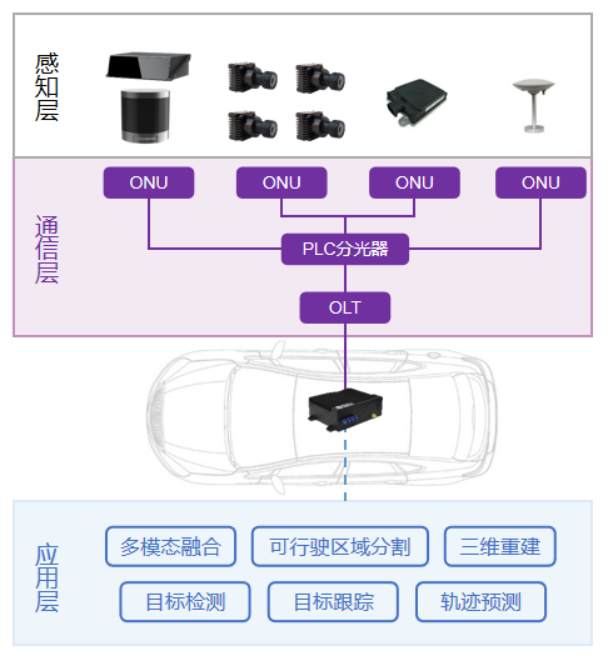 感知层

通信层

ONU

ONU

ONU

ONU

PLC分光器

OLT

应用层

多模态融合

可行驶区域分割

三维重建

目标检测

目标跟踪

轨迹预测