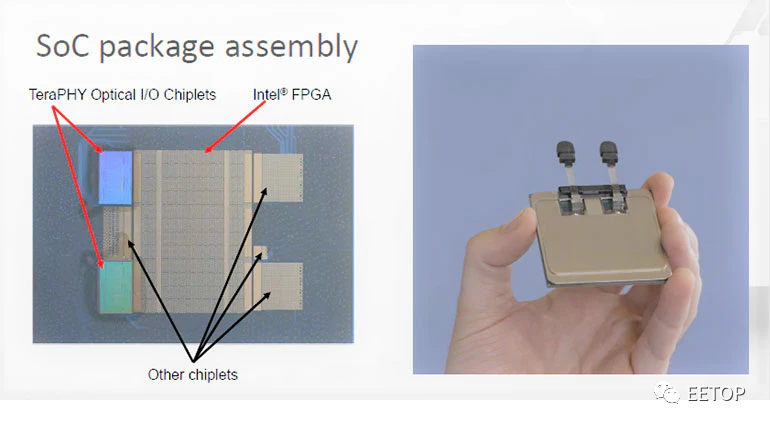 SoC package assembly

TeraPHY Optical I/O Chiplets

Intel® FPGA

Other chiplets

EETOP